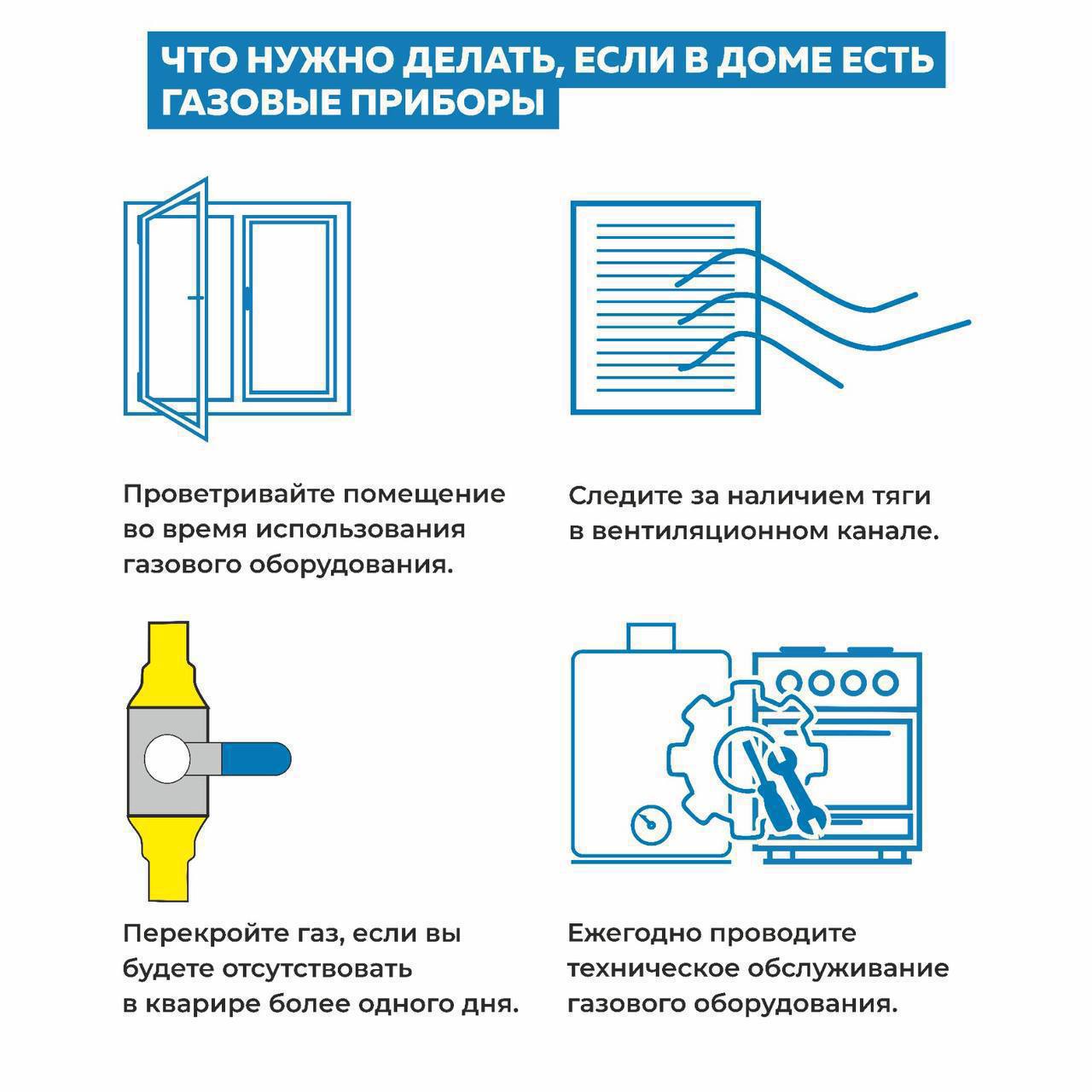 ЧТО НУЖНО ДЕЛАТЬ, ЕСЛИ В ДОМЕ ЕСТЬ ГАЗОВЫЕ ПРИБОРЫ

Проветривайте помещение во время использования газового оборудования.

Следите за наличием тяги в вентиляционном канале.

Перекройте газ, если вы будете отсутствовать в кварире более одного дня.

Ежегодно проводите техническое обслуживание газового оборудования.